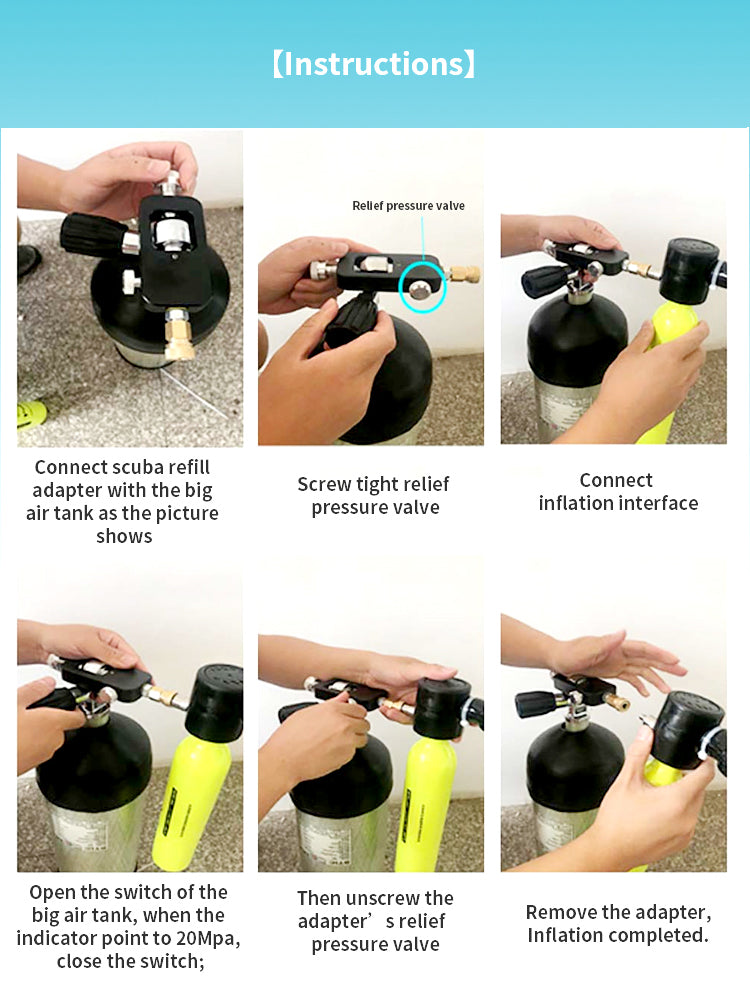 【Instructions】

Relief pressure valve

Connect scuba refill adapter with the big air tank as the picture shows

Screw tight relief pressure valve

Connect inflation interface

Open the switch of the big air tank, when the indicator point to 20Mpa, close the switch;

Then unscrew the adapter’s relief pressure valve

Remove the adapter, Inflation completed.